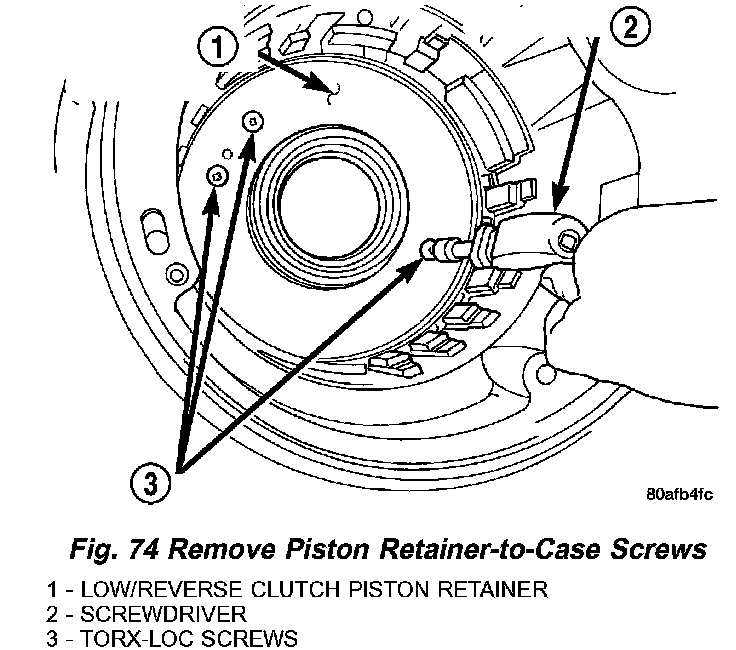 1

2

3

80afb4fc

Fig. 74 Remove Piston Retainer-to-Case Screws

1 - LOW/REVERSE CLUTCH PISTON RETAINER
2 - SCREWDRIVER
3 - TORX-LOC SCREWS