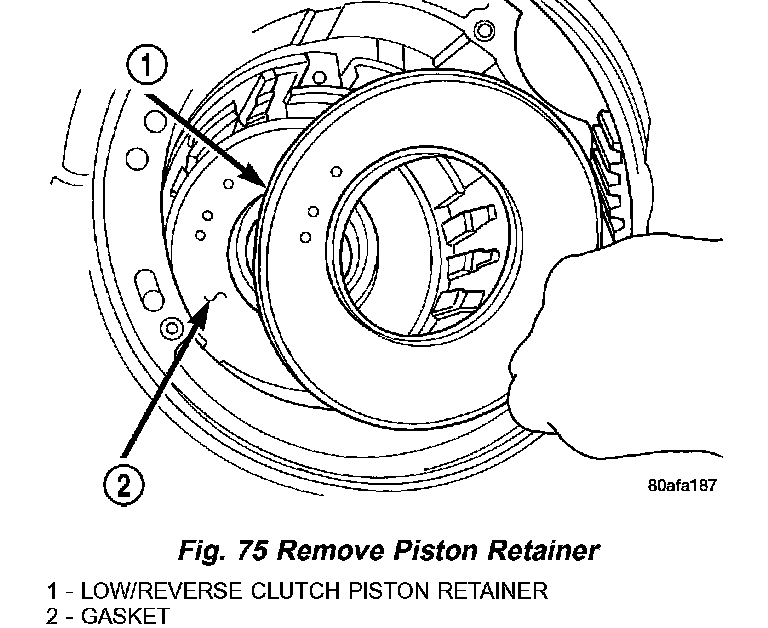 1

2

80afa187

Fig. 75 Remove Piston Retainer

1 - LOW/REVERSE CLUTCH PISTON RETAINER
2 - GASKET