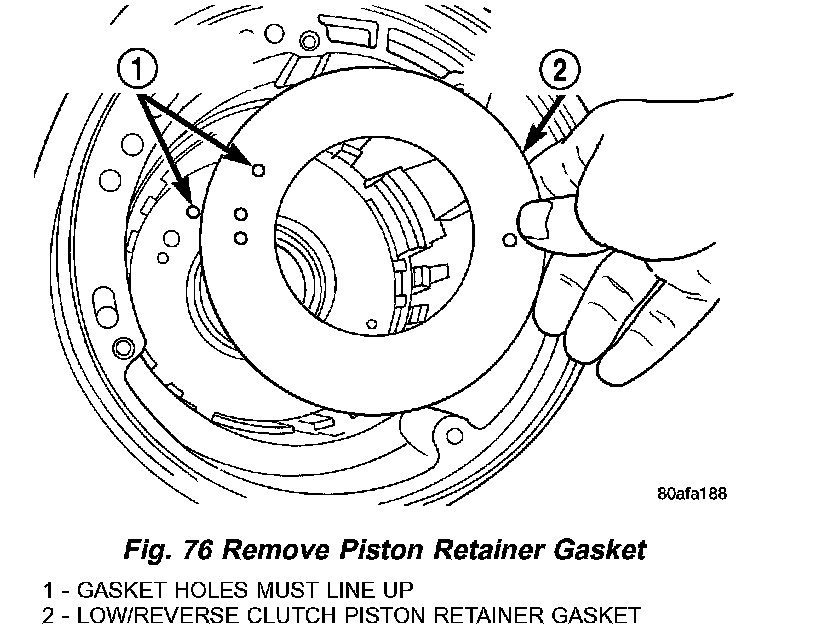 1
2
80afa188

Fig. 76 Remove Piston Retainer Gasket

1 - GASKET HOLES MUST LINE UP
2 - LOW/REVERSE CLUTCH PISTON RETAINER GASKET