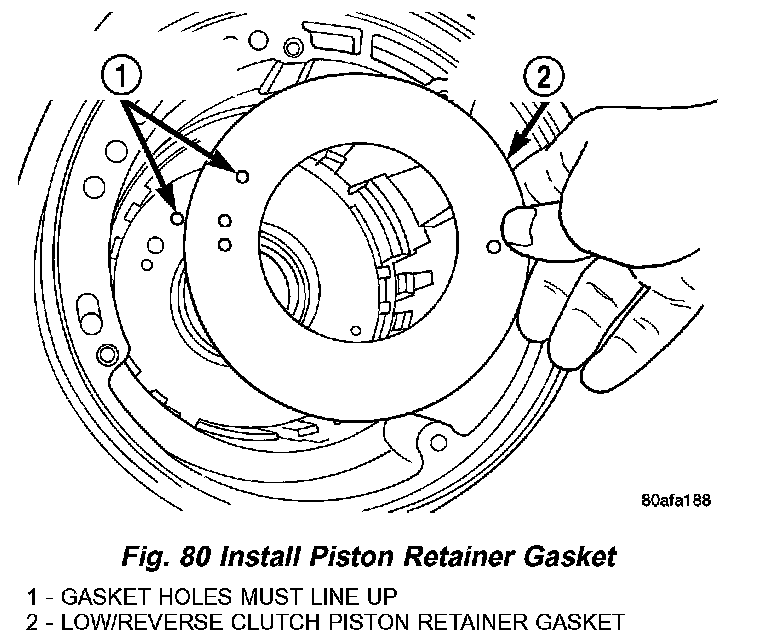 1

2

80afa188

Fig. 80 Install Piston Retainer Gasket

1 - GASKET HOLES MUST LINE UP
2 - LOW/REVERSE CLUTCH PISTON RETAINER GASKET