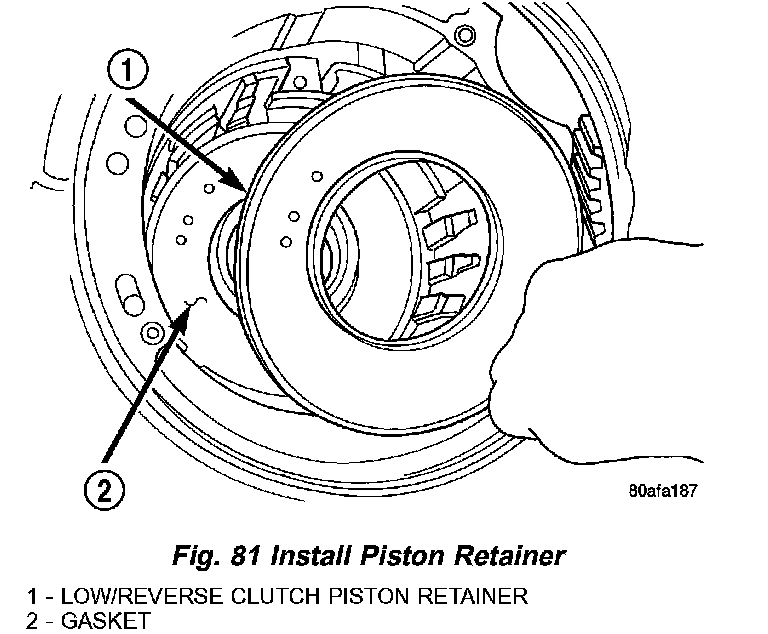 1

2

80afa187

Fig. 81 Install Piston Retainer

1 - LOW/REVERSE CLUTCH PISTON RETAINER
2 - GASKET