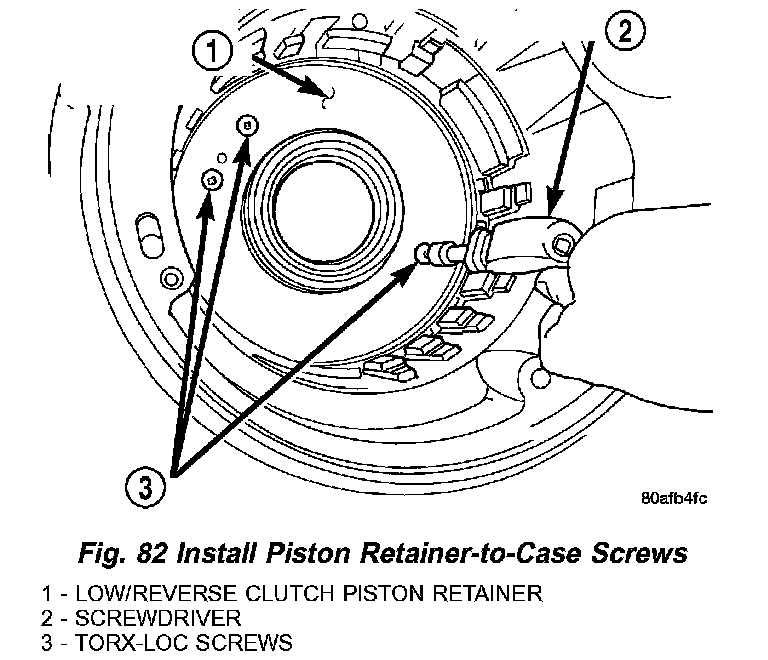 1

2

3

80afb4fc

Fig. 82 Install Piston Retainer-to-Case Screws

1 - LOW/REVERSE CLUTCH PISTON RETAINER
2 - SCREWDRIVER
3 - TORX-LOC SCREWS