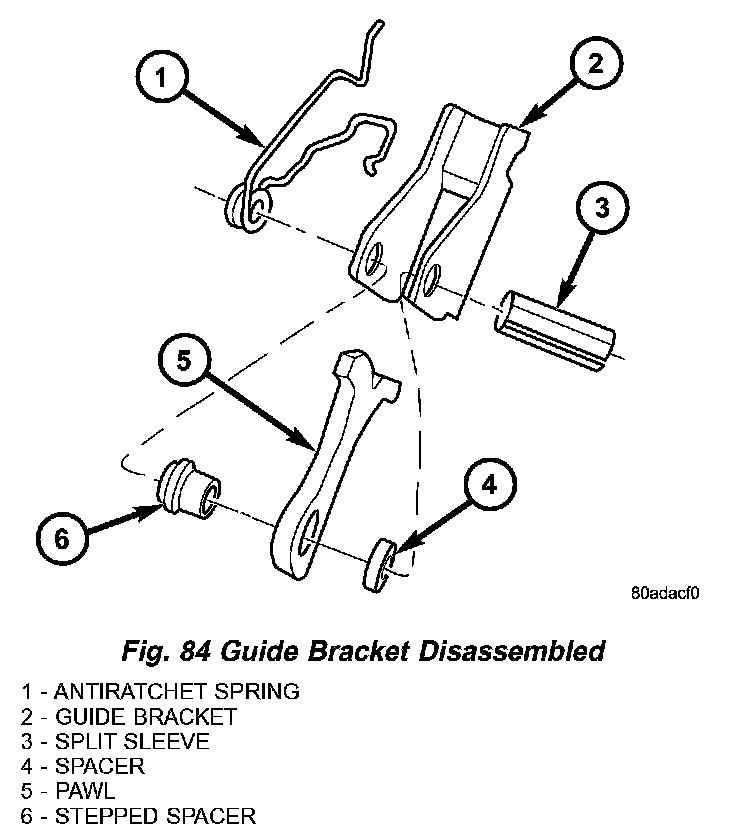 1
2
3
5
4
6
80adacf0

Fig. 84 Guide Bracket Disassembled

1 - ANTIRATCHET SPRING
2 - GUIDE BRACKET
3 - SPLIT SLEEVE
4 - SPACER
5 - PAWL
6 - STEPPED SPACER