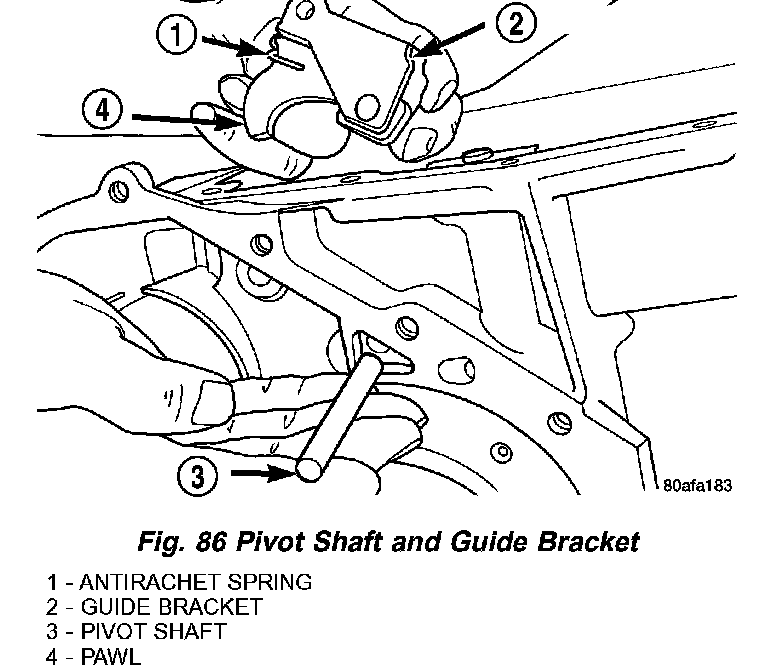 1
2
4
3
80afa183

Fig. 86 Pivot Shaft and Guide Bracket

1 - ANTIRACHET SPRING
2 - GUIDE BRACKET
3 - PIVOT SHAFT
4 - PAWL