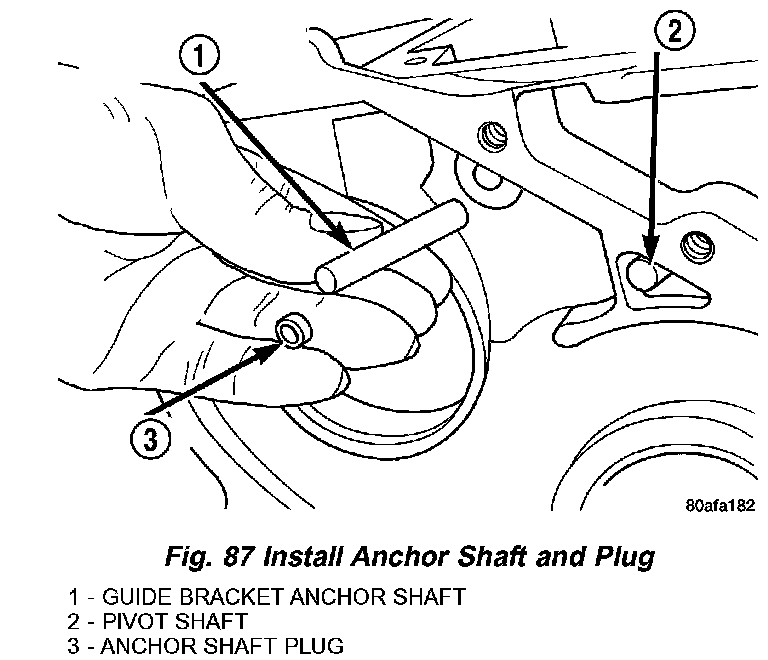 1
2
3
80afa182

Fig. 87 Install Anchor Shaft and Plug

1 - GUIDE BRACKET ANCHOR SHAFT
2 - PIVOT SHAFT
3 - ANCHOR SHAFT PLUG