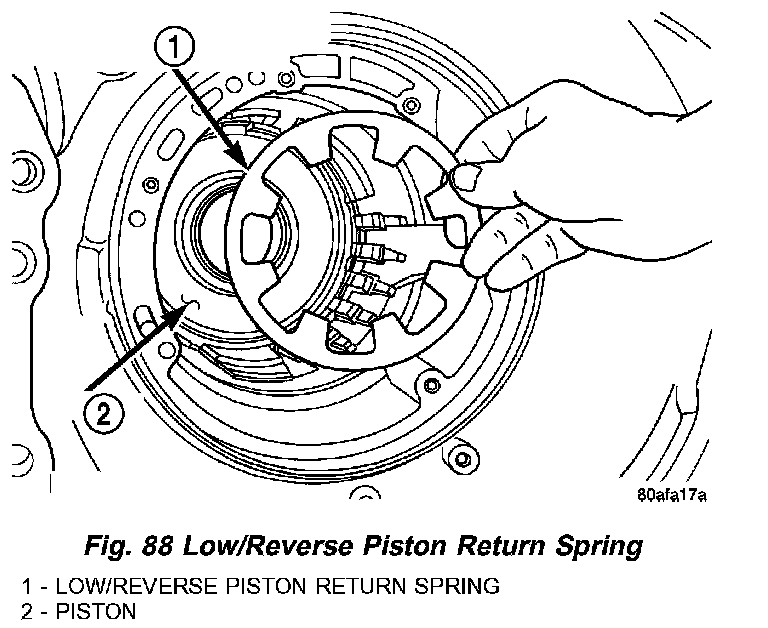 1

2

80afa17a

Fig. 88 Low/Reverse Piston Return Spring

1 - LOW/REVERSE PISTON RETURN SPRING
2 - PISTON