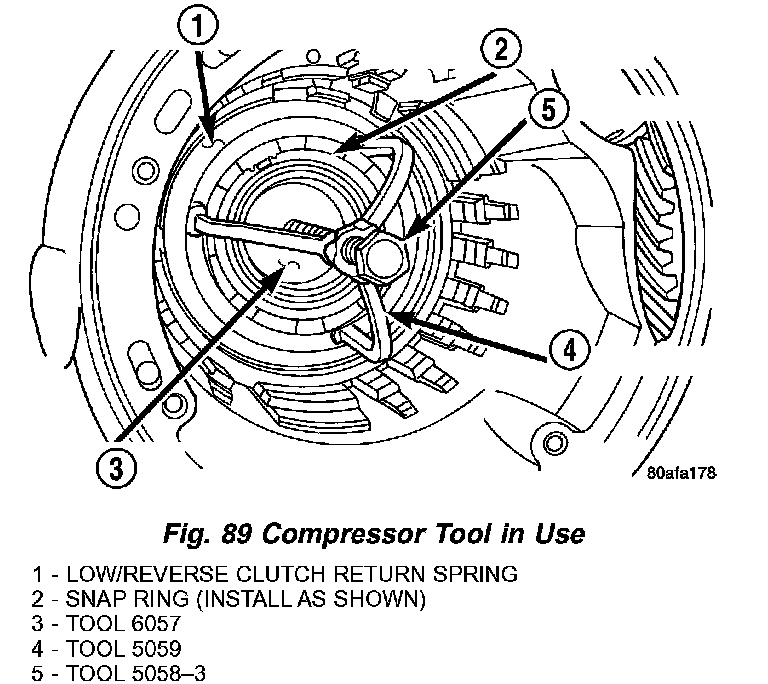 1

2

5

4

3

80afa178

Fig. 89 Compressor Tool in Use

1 - LOW/REVERSE CLUTCH RETURN SPRING
2 - SNAP RING (INSTALL AS SHOWN)
3 - TOOL 6057
4 - TOOL 5059
5 - TOOL 5058–3