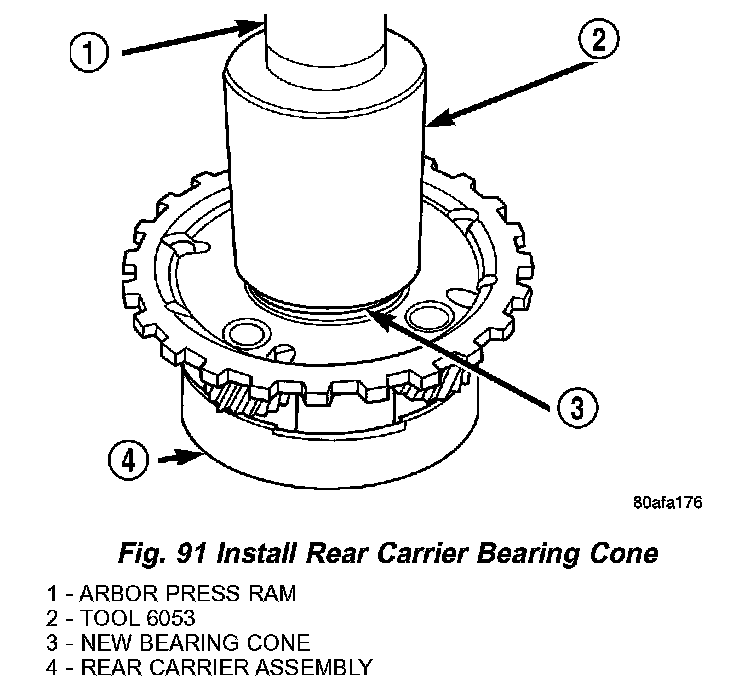 1
2
3
4
80afa176

Fig. 91 Install Rear Carrier Bearing Cone

1 - ARBOR PRESS RAM
2 - TOOL 6053
3 - NEW BEARING CONE
4 - REAR CARRIER ASSEMBLY