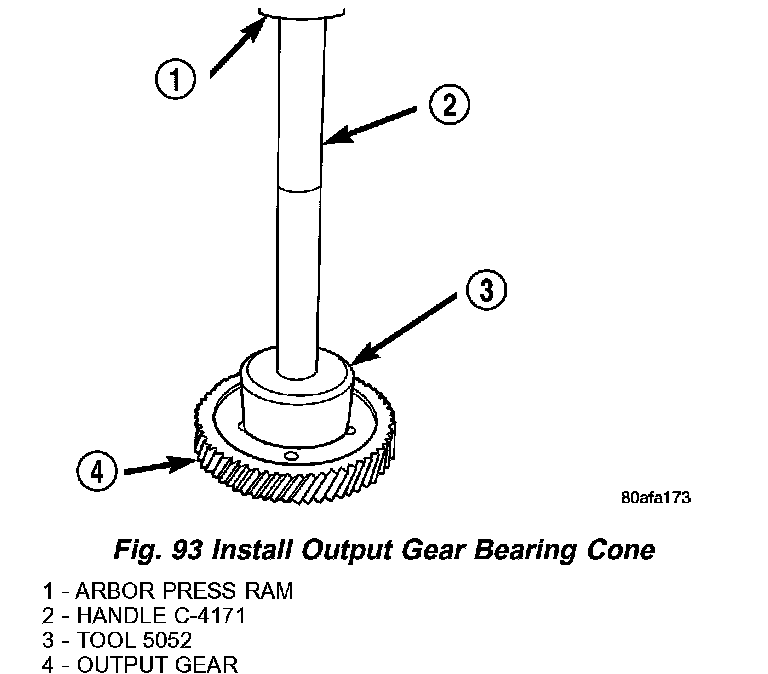 1
2
3
4
80afa173

Fig. 93 Install Output Gear Bearing Cone

1 - ARBOR PRESS RAM
2 - HANDLE C-4171
3 - TOOL 5052
4 - OUTPUT GEAR