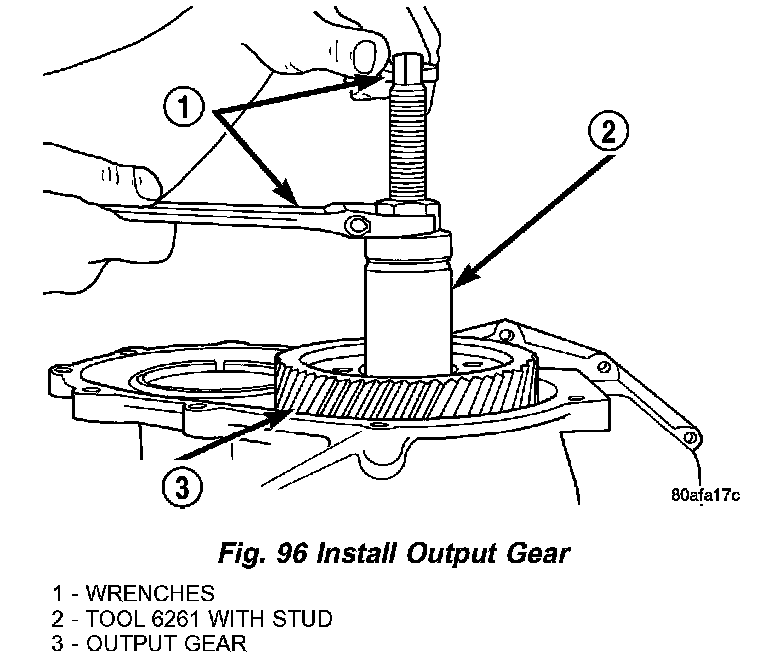 1

2

3

80afa17c

Fig. 96 Install Output Gear

1 - WRENCHES
2 - TOOL 6261 WITH STUD
3 - OUTPUT GEAR