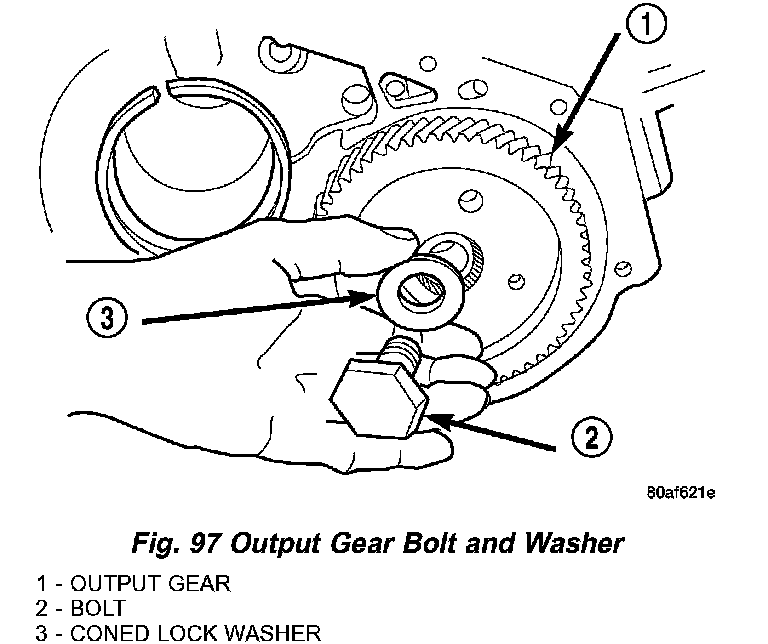 1

3

2

80af621e

Fig. 97 Output Gear Bolt and Washer

1 - OUTPUT GEAR
2 - BOLT
3 - CONED LOCK WASHER