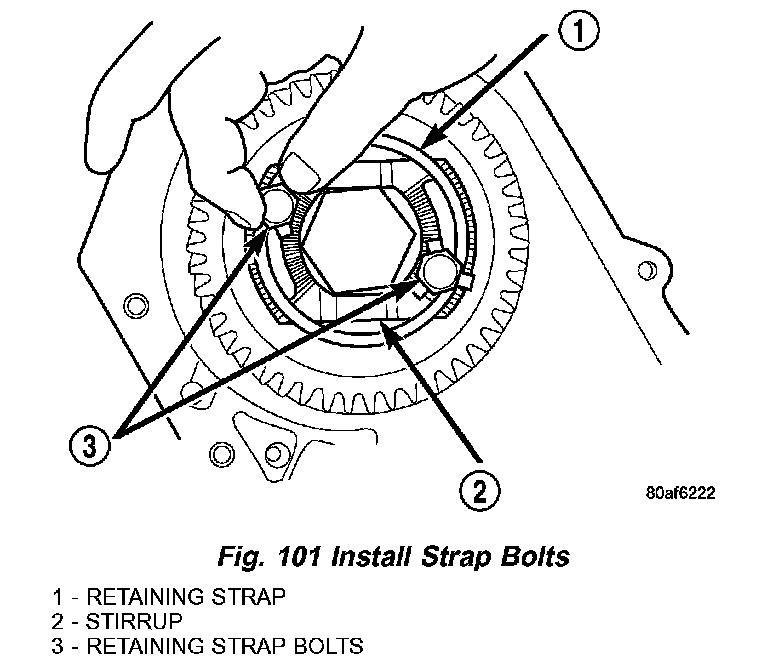 1

3

2

80af6222

Fig. 101 Install Strap Bolts

1 - RETAINING STRAP
2 - STIRRUP
3 - RETAINING STRAP BOLTS