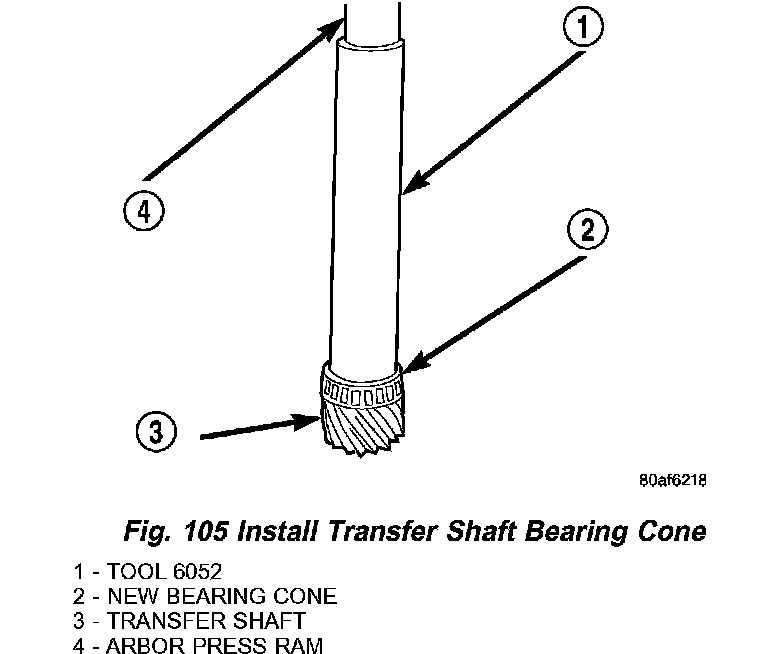 1

4

2

3

80af6218

Fig. 105 Install Transfer Shaft Bearing Cone

1 - TOOL 6052
2 - NEW BEARING CONE
3 - TRANSFER SHAFT
4 - ARBOR PRESS RAM