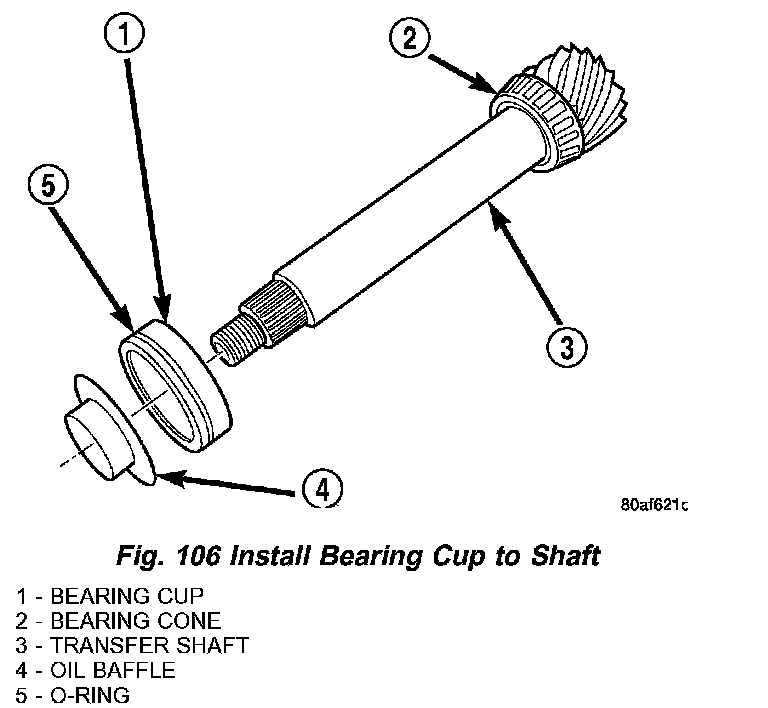 1
2
5
3
4
80af621c

Fig. 106 Install Bearing Cup to Shaft

1 - BEARING CUP
2 - BEARING CONE
3 - TRANSFER SHAFT
4 - OIL BAFFLE
5 - O-RING