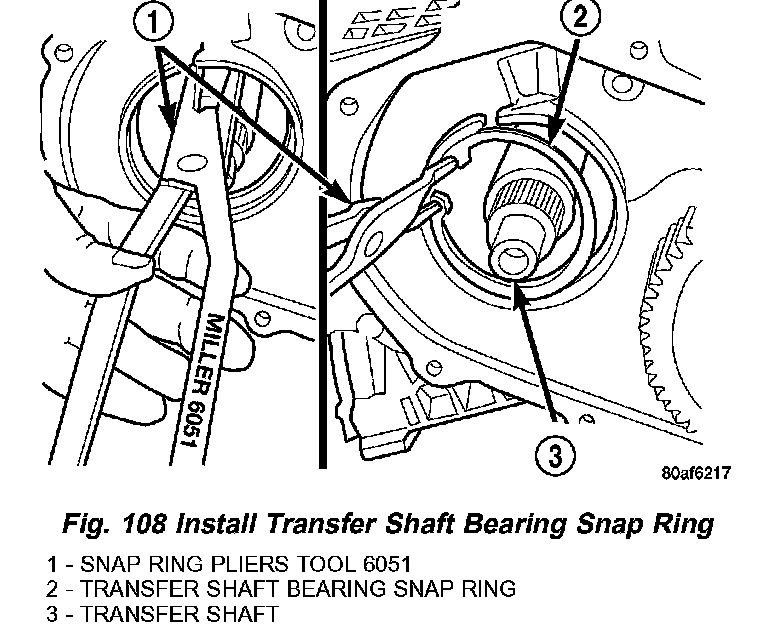 1

2

MILLER 6051

3

80af6217

Fig. 108 Install Transfer Shaft Bearing Snap Ring

1 - SNAP RING PLIERS TOOL 6051
2 - TRANSFER SHAFT BEARING SNAP RING
3 - TRANSFER SHAFT