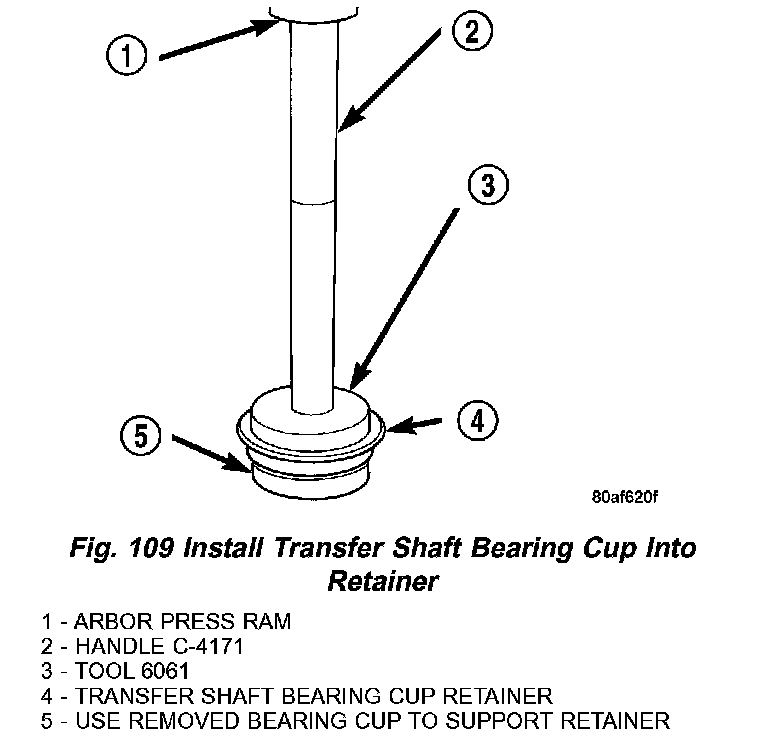 1
2
3
4
5
80af620f

Fig. 109 Install Transfer Shaft Bearing Cup Into Retainer

1 - ARBOR PRESS RAM
2 - HANDLE C-4171
3 - TOOL 6061
4 - TRANSFER SHAFT BEARING CUP RETAINER
5 - USE REMOVED BEARING CUP TO SUPPORT RETAINER