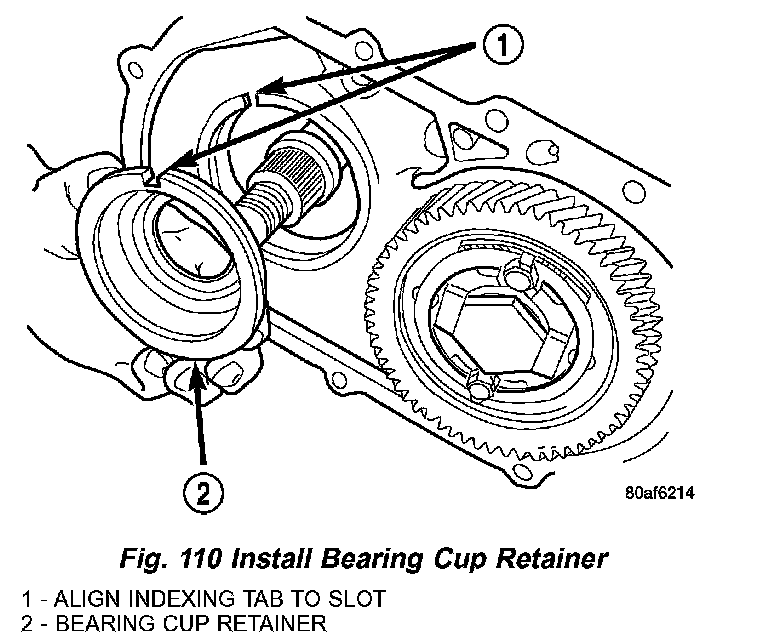 1

2

80af6214

Fig. 110 Install Bearing Cup Retainer

1 - ALIGN INDEXING TAB TO SLOT
2 - BEARING CUP RETAINER