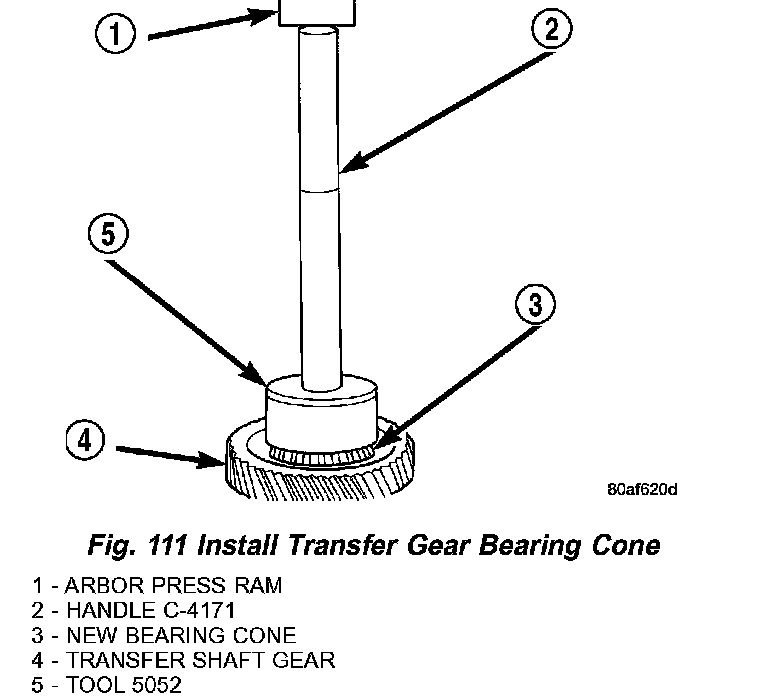 1
2
5
3
4
80af620d

Fig. 111 Install Transfer Gear Bearing Cone

1 - ARBOR PRESS RAM
2 - HANDLE C-4171
3 - NEW BEARING CONE
4 - TRANSFER SHAFT GEAR
5 - TOOL 5052