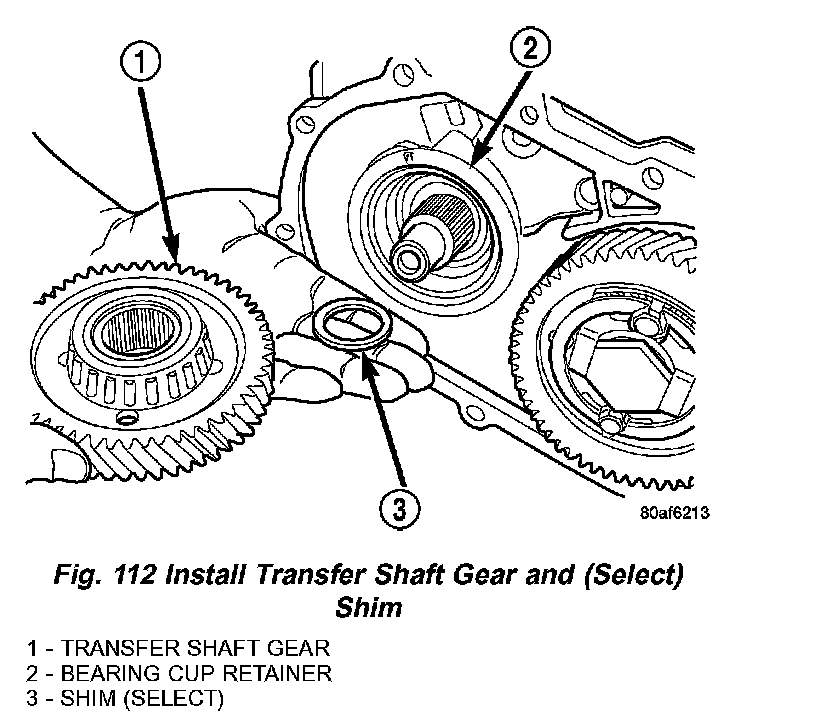 1

2

3

80af6213

Fig. 112 Install Transfer Shaft Gear and (Select) Shim

1 - TRANSFER SHAFT GEAR
2 - BEARING CUP RETAINER
3 - SHIM (SELECT)