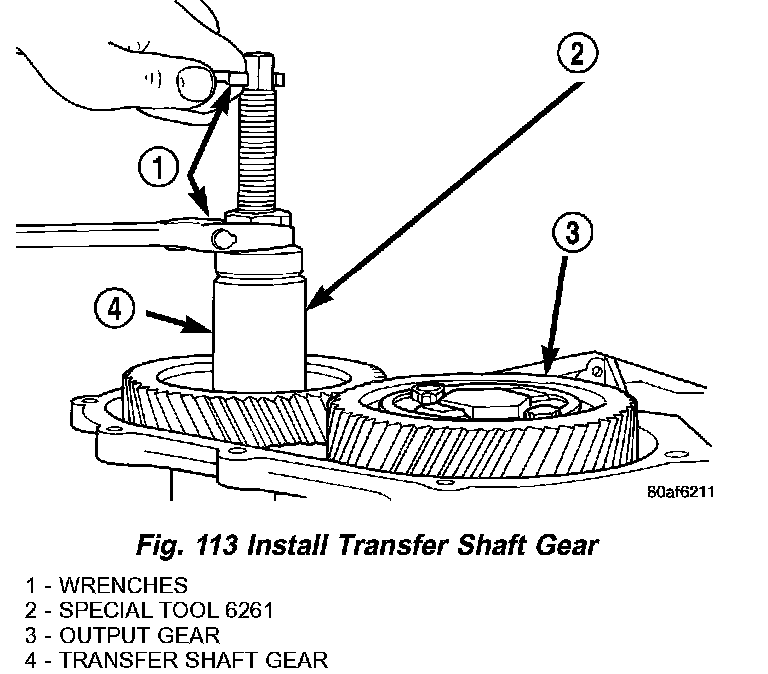 2

1

3

4

80af6211

Fig. 113 Install Transfer Shaft Gear

1 - WRENCHES
2 - SPECIAL TOOL 6261
3 - OUTPUT GEAR
4 - TRANSFER SHAFT GEAR