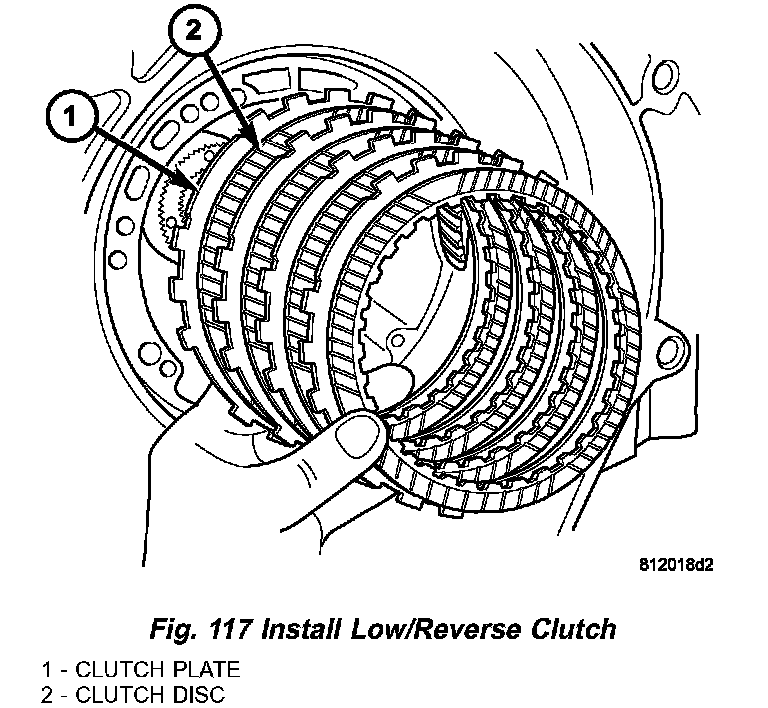 2

1

812018d2

Fig. 117 Install Low/Reverse Clutch

1 - CLUTCH PLATE
2 - CLUTCH DISC