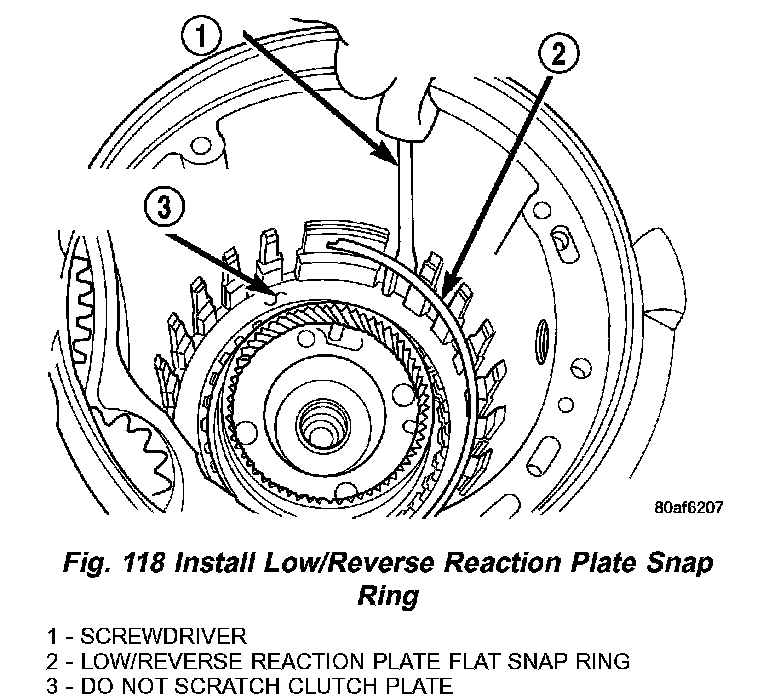 1
2
3
80af6207

Fig. 118 Install Low/Reverse Reaction Plate Snap Ring

1 - SCREWDRIVER
2 - LOW/REVERSE REACTION PLATE FLAT SNAP RING
3 - DO NOT SCRATCH CLUTCH PLATE