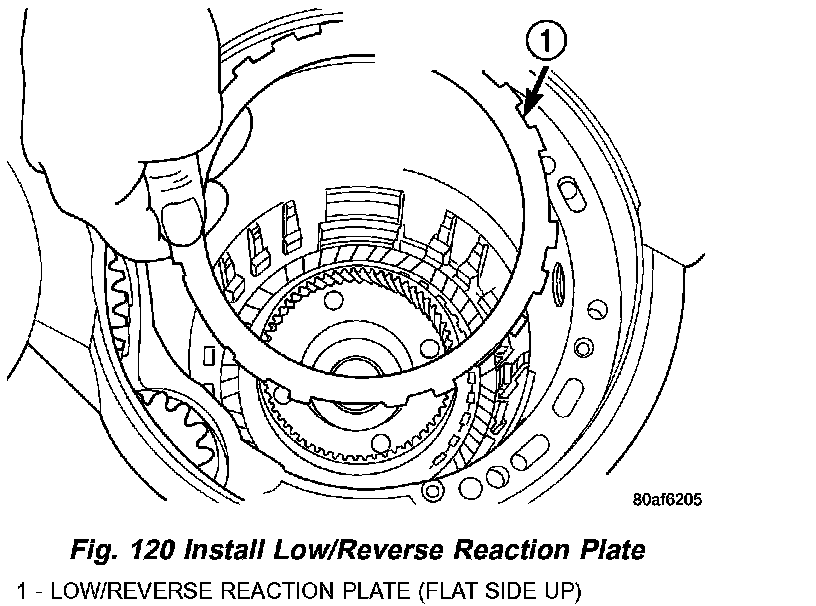 1

80af6205

Fig. 120 Install Low/Reverse Reaction Plate

1 - LOW/REVERSE REACTION PLATE (FLAT SIDE UP)