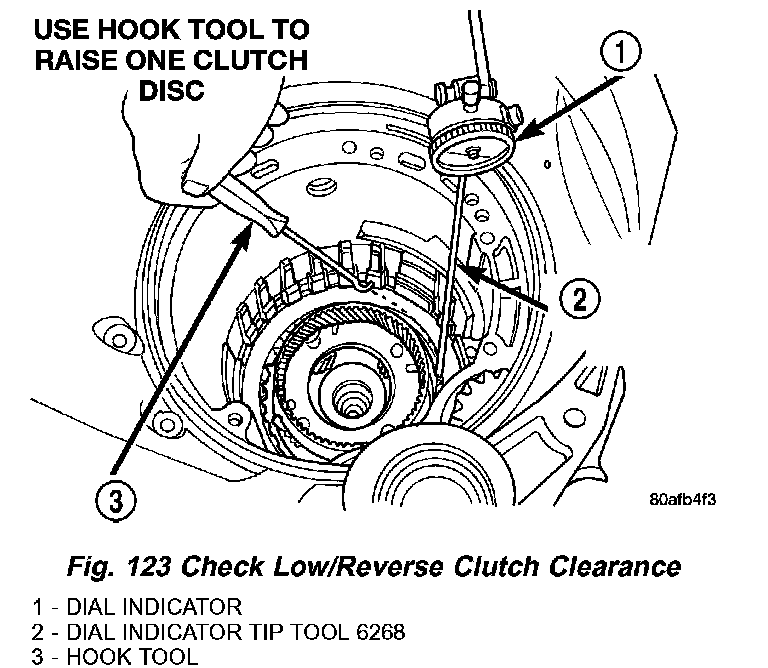 USE HOOK TOOL TO RAISE ONE CLUTCH DISC

1

2

3

80afb4f3

Fig. 123 Check Low/Reverse Clutch Clearance

1 - DIAL INDICATOR
2 - DIAL INDICATOR TIP TOOL 6268
3 - HOOK TOOL