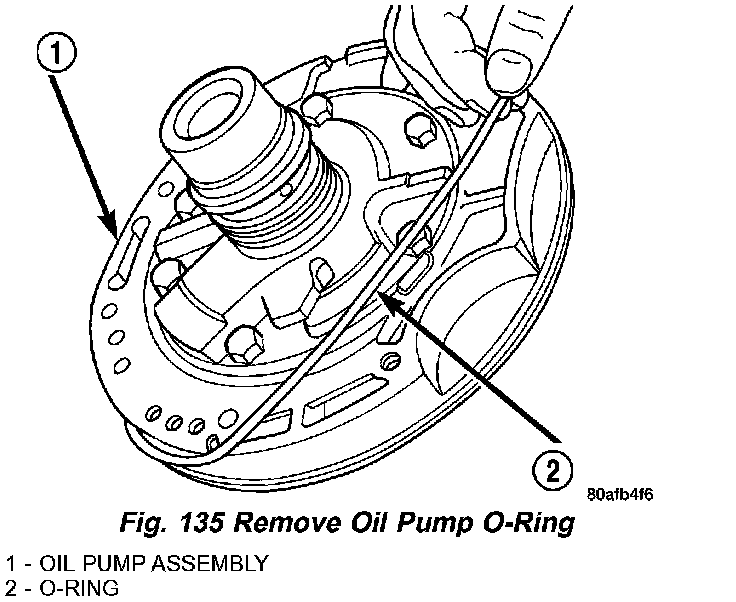 1

2

80afb4f6

Fig. 135 Remove Oil Pump O-Ring

1 - OIL PUMP ASSEMBLY
2 - O-RING