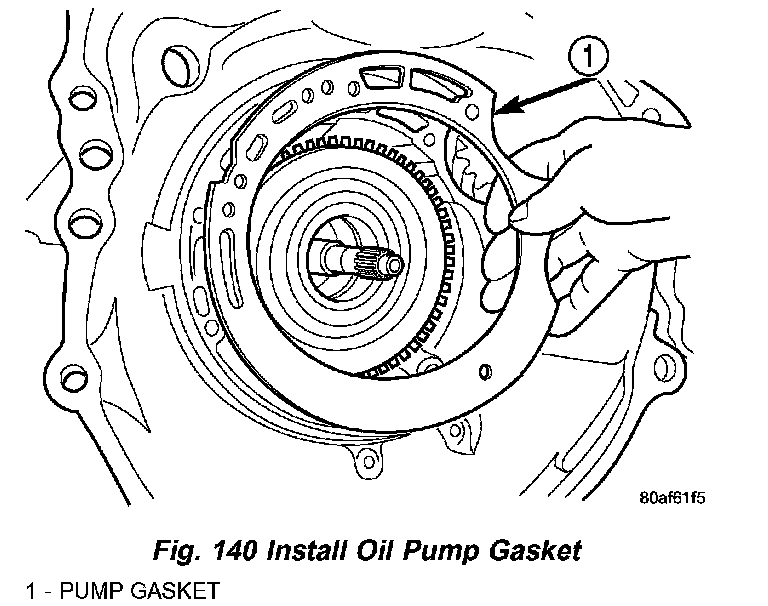 1

80af61f5

Fig. 140 Install Oil Pump Gasket

1 - PUMP GASKET