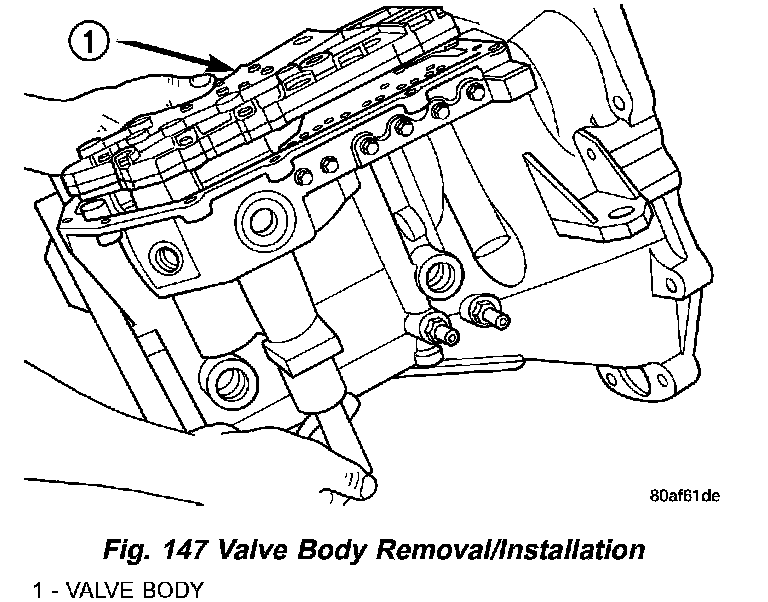 1

80af61de

Fig. 147 Valve Body Removal/Installation

1 - VALVE BODY