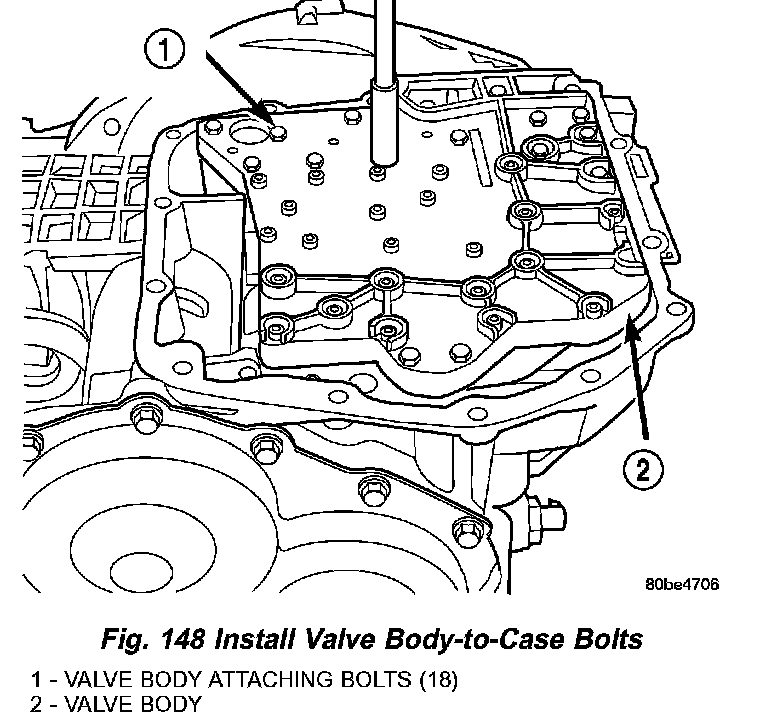 1

2

80be4706

Fig. 148 Install Valve Body-to-Case Bolts

1 - VALVE BODY ATTACHING BOLTS (18)
2 - VALVE BODY