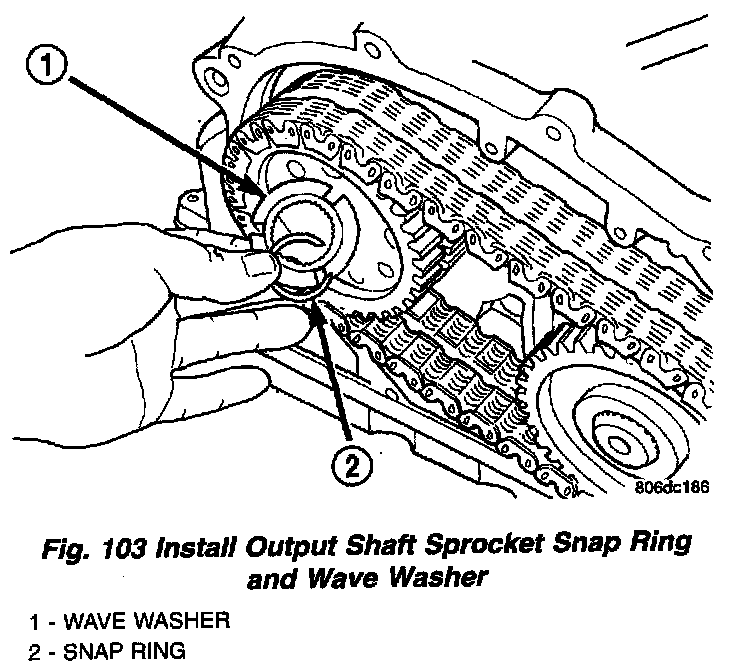 1

2

806dc186

Fig. 103 Install Output Shaft Sprocket Snap Ring and Wave Washer

1 - WAVE WASHER
2 - SNAP RING