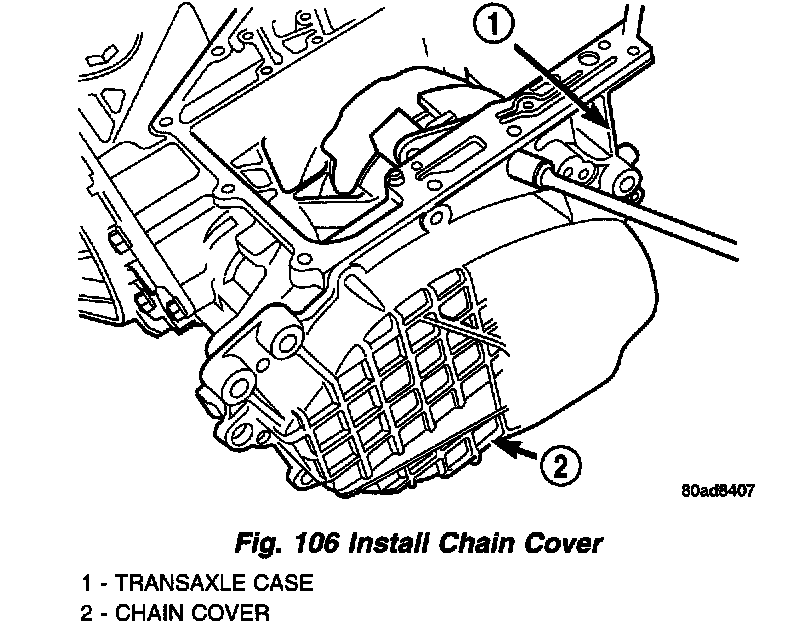 1

2

80ad8407

Fig. 106 Install Chain Cover

1 - TRANSAXLE CASE
2 - CHAIN COVER