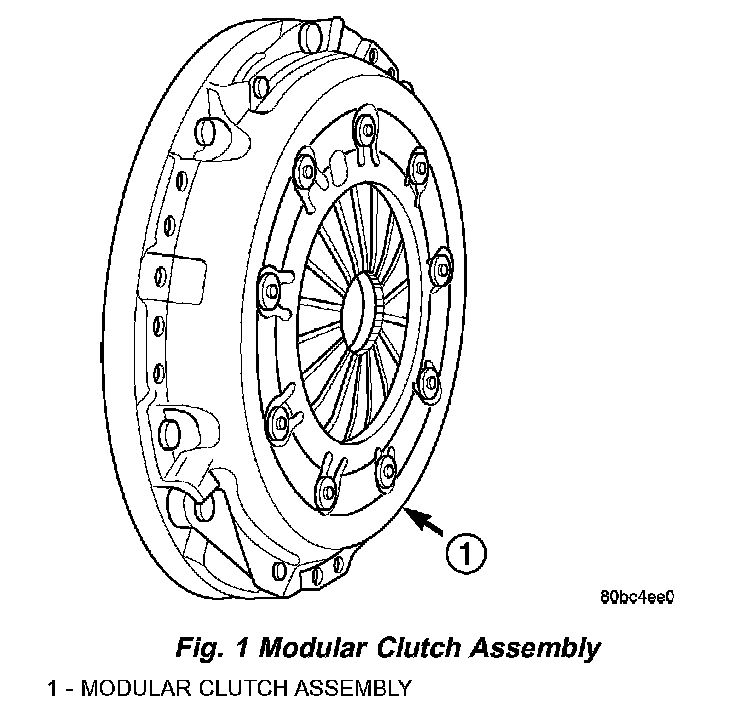 1

80bc4ee0

Fig. 1 Modular Clutch Assembly

1 - MODULAR CLUTCH ASSEMBLY