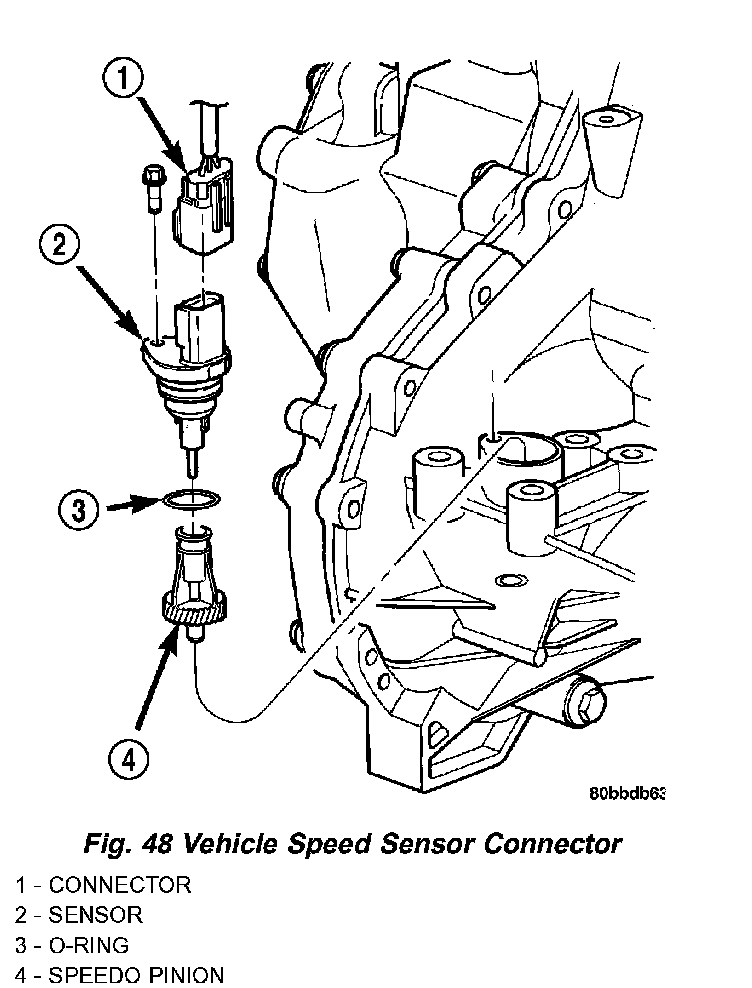 1

2

3

4

80bbdb63

Fig. 48 Vehicle Speed Sensor Connector

1 - CONNECTOR
2 - SENSOR
3 - O-RING
4 - SPEEDO PINION