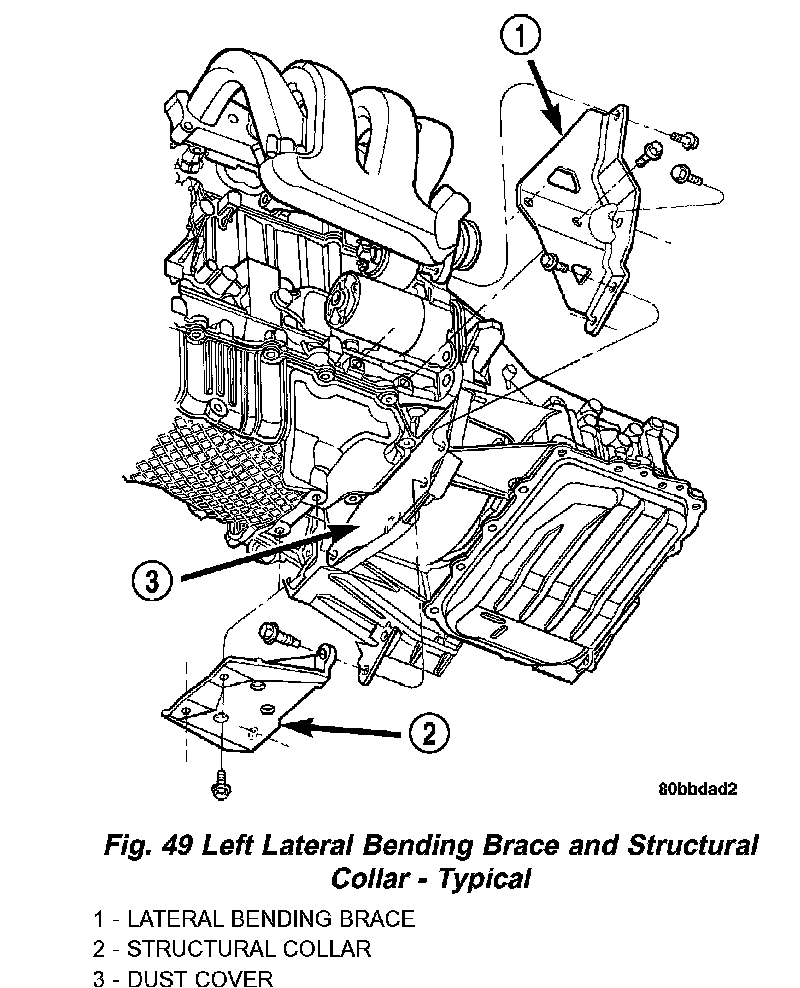 1

3

2

80bbdad2

Fig. 49 Left Lateral Bending Brace and Structural Collar - Typical

1 - LATERAL BENDING BRACE
2 - STRUCTURAL COLLAR
3 - DUST COVER