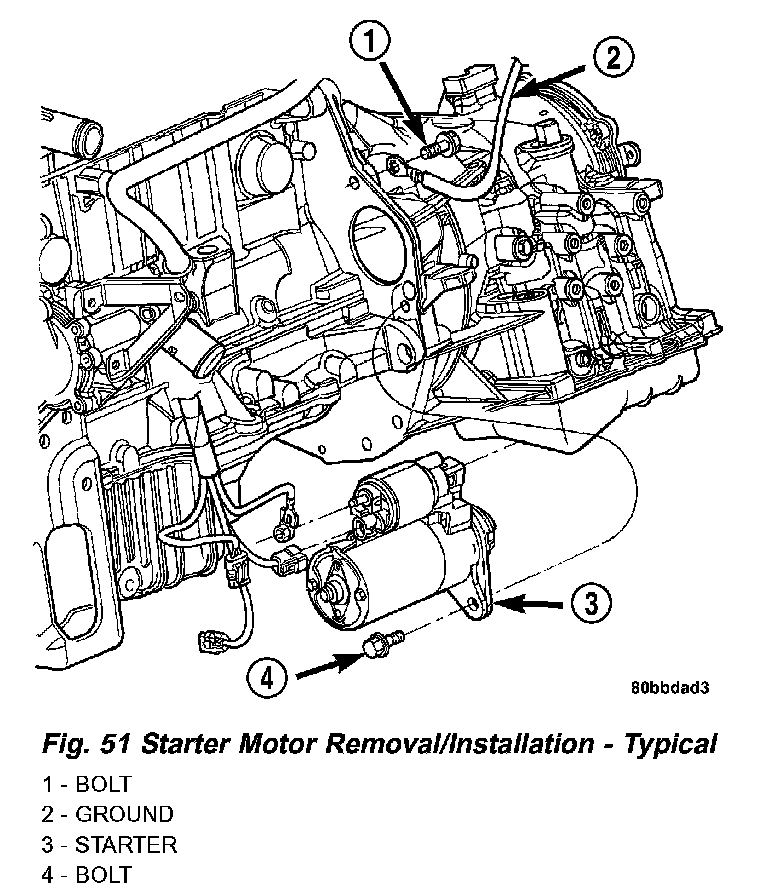 1
2
3
4
80bbdad3

Fig. 51 Starter Motor Removal/Installation - Typical

1 - BOLT
2 - GROUND
3 - STARTER
4 - BOLT