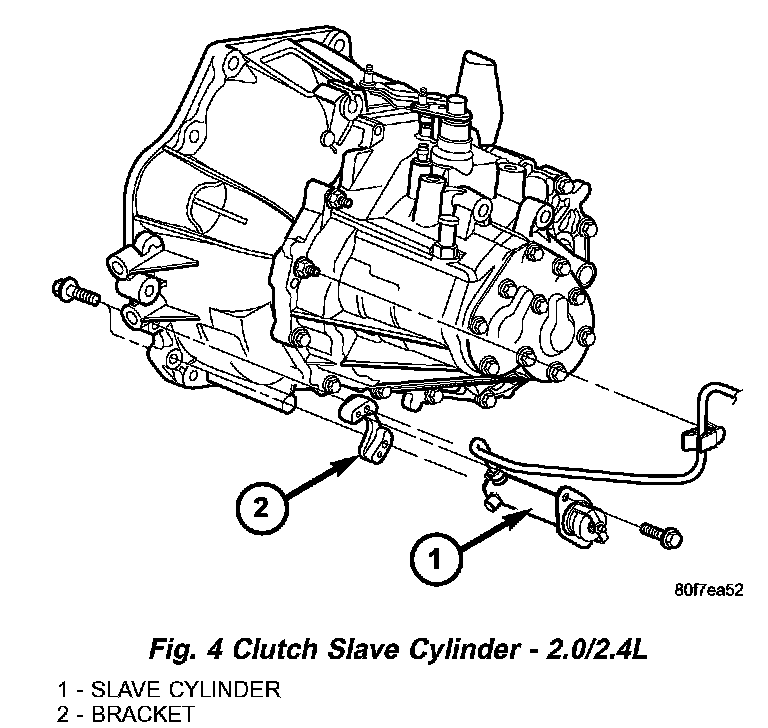 2

1

80f7ea52

Fig. 4 Clutch Slave Cylinder - 2.0/2.4L

1 - SLAVE CYLINDER
2 - BRACKET