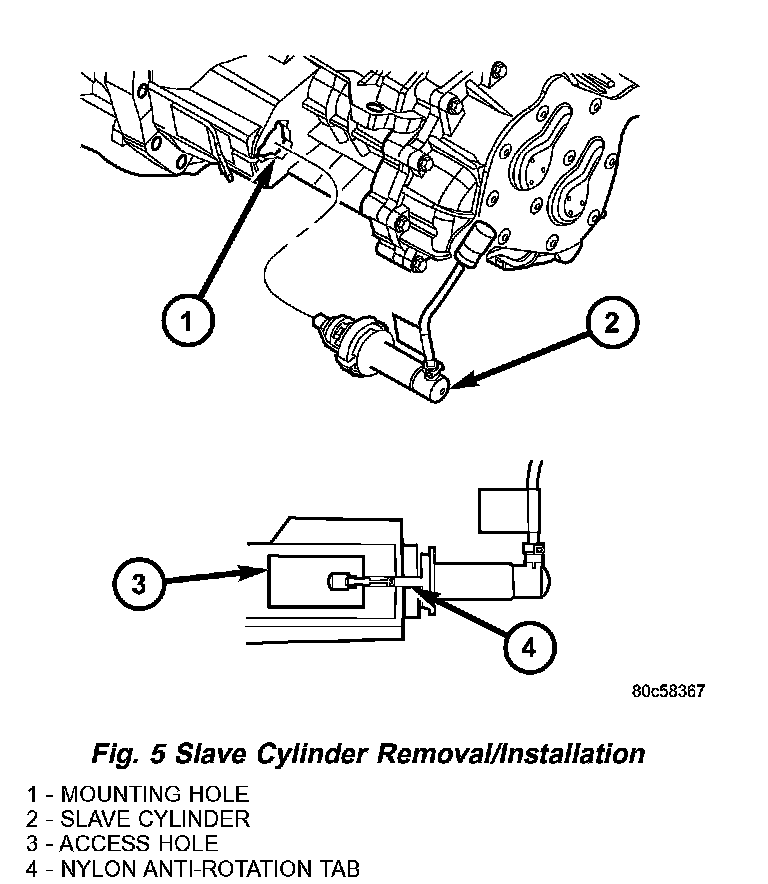 1

2

3

4

80c58367

Fig. 5 Slave Cylinder Removal/Installation

1 - MOUNTING HOLE
2 - SLAVE CYLINDER
3 - ACCESS HOLE
4 - NYLON ANTI-ROTATION TAB