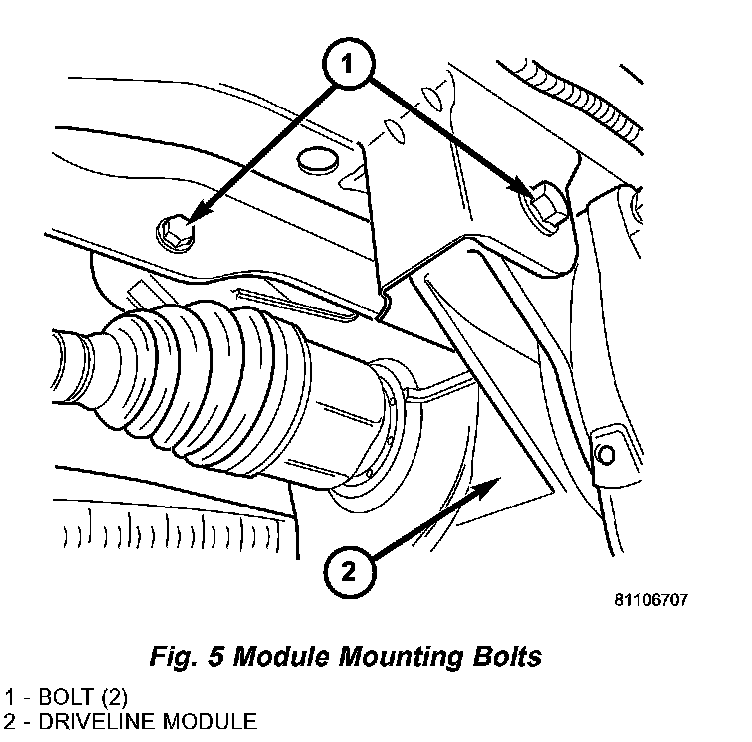 1

2

81106707

Fig. 5 Module Mounting Bolts

1 - BOLT (2)
2 - DRIVELINE MODULE