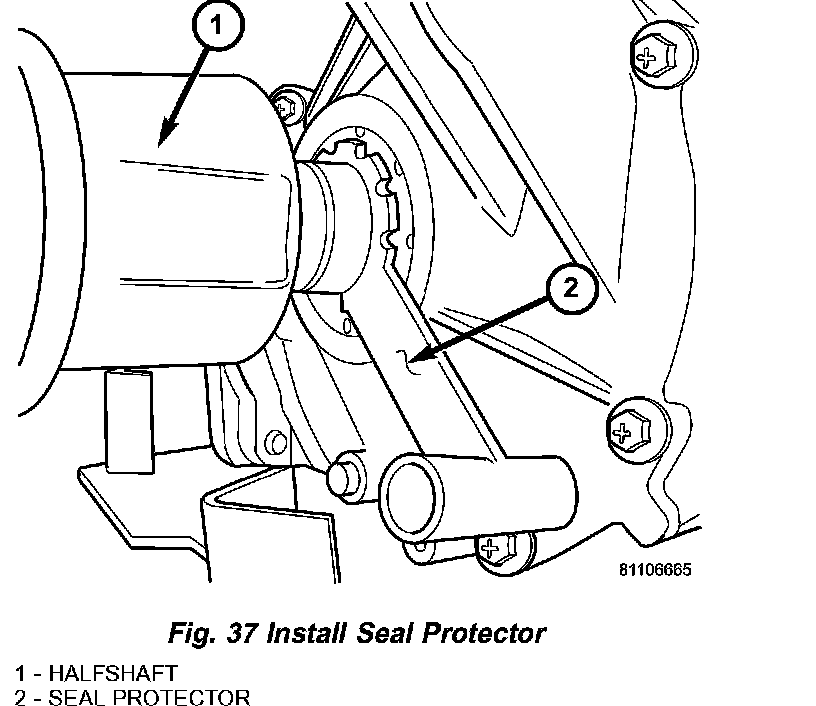 1

2

81106665

Fig. 37 Install Seal Protector

1 - HALFSHAFT
2 - SEAL PROTECTOR