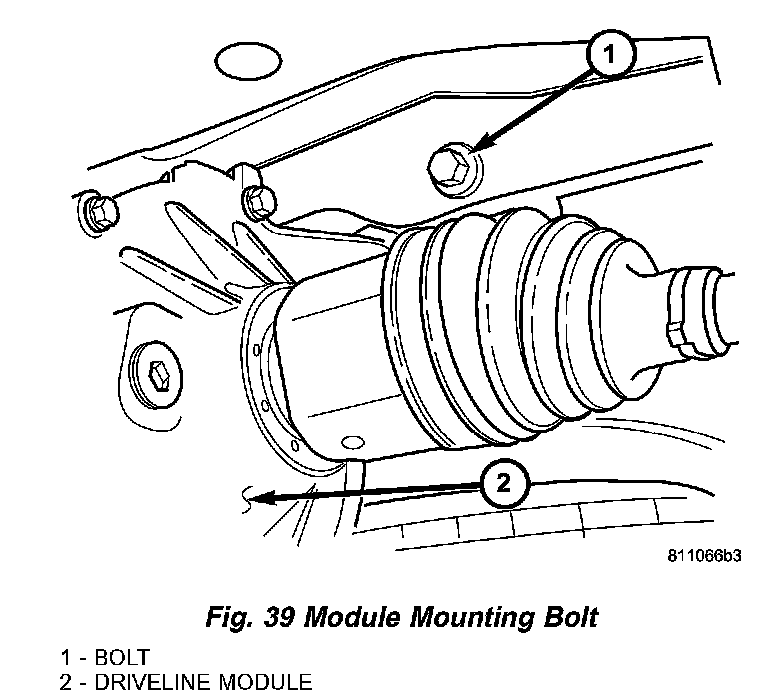 1

2

811066b3

Fig. 39 Module Mounting Bolt

1 - BOLT
2 - DRIVELINE MODULE