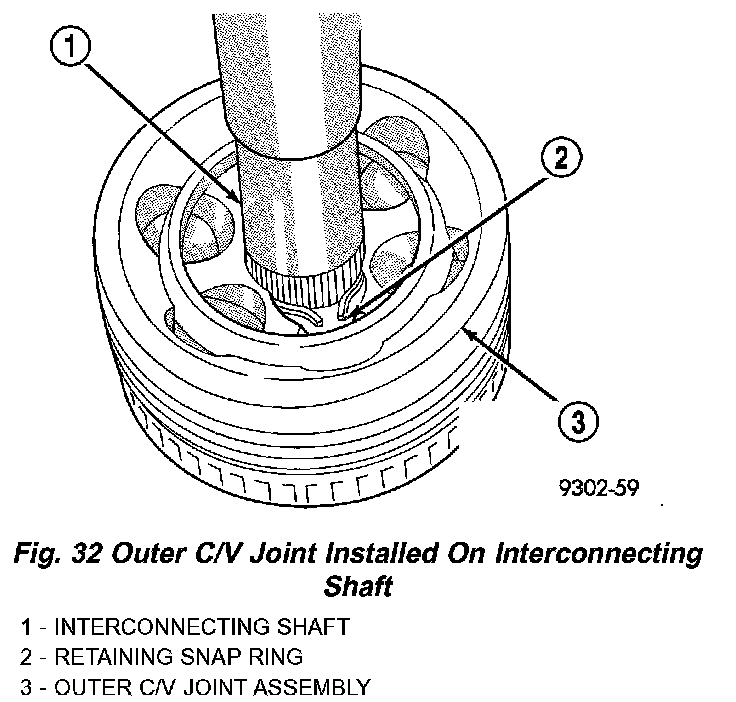 1

2

3

9302-59

Fig. 32 Outer C/V Joint Installed On Interconnecting Shaft

1 - INTERCONNECTING SHAFT
2 - RETAINING SNAP RING
3 - OUTER C/V JOINT ASSEMBLY