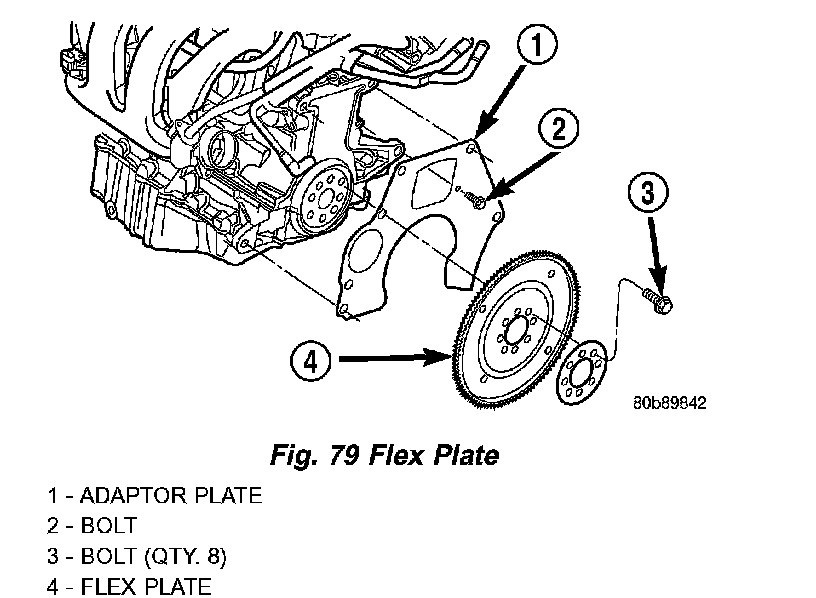 1

2

3

4

80b89842

Fig. 79 Flex Plate

1 - ADAPTOR PLATE
2 - BOLT
3 - BOLT (QTY. 8)
4 - FLEX PLATE