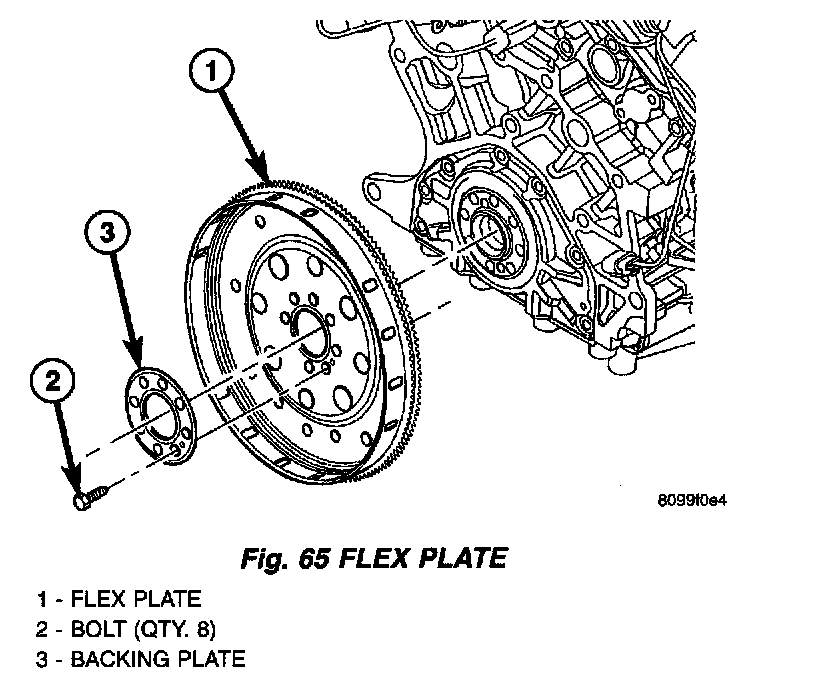 1

3

2

8099f0e4

Fig. 65 FLEX PLATE

1 - FLEX PLATE
2 - BOLT (QTY. 8)
3 - BACKING PLATE