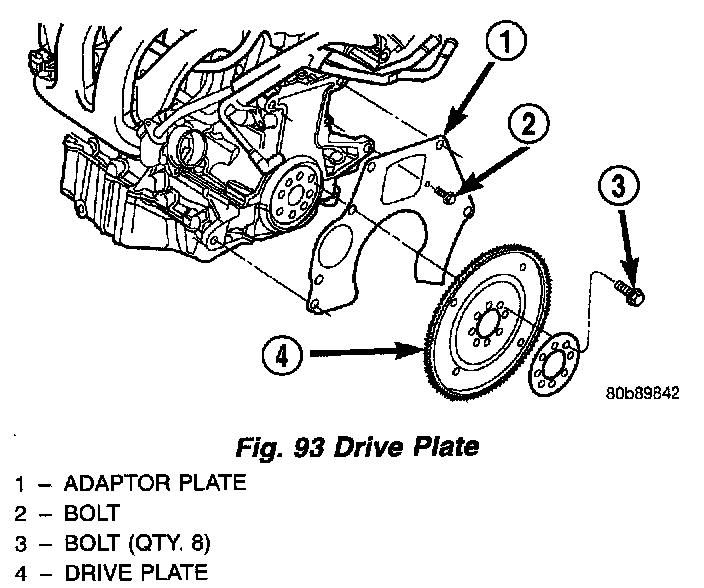 1

2

3

4

80b89842

Fig. 93 Drive Plate

1 – ADAPTOR PLATE
2 – BOLT
3 – BOLT (QTY. 8)
4 – DRIVE PLATE