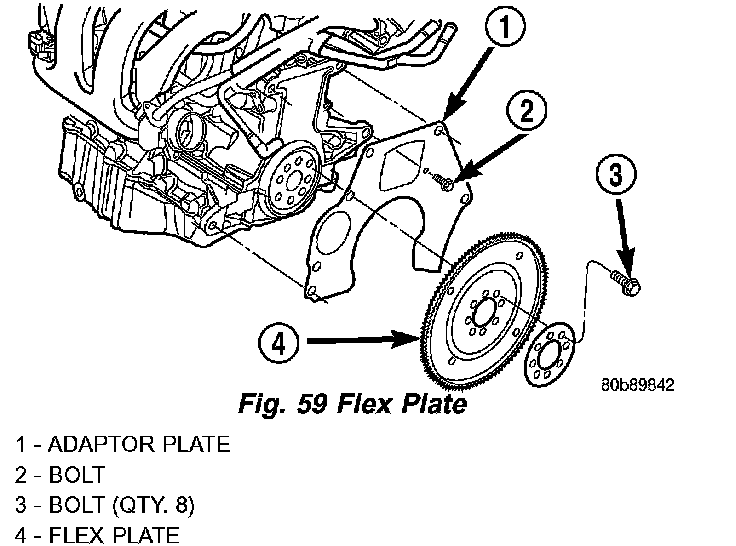 1
2
3
4
80b89842

Fig. 59 Flex Plate

1 - ADAPTOR PLATE
2 - BOLT
3 - BOLT (QTY. 8)
4 - FLEX PLATE