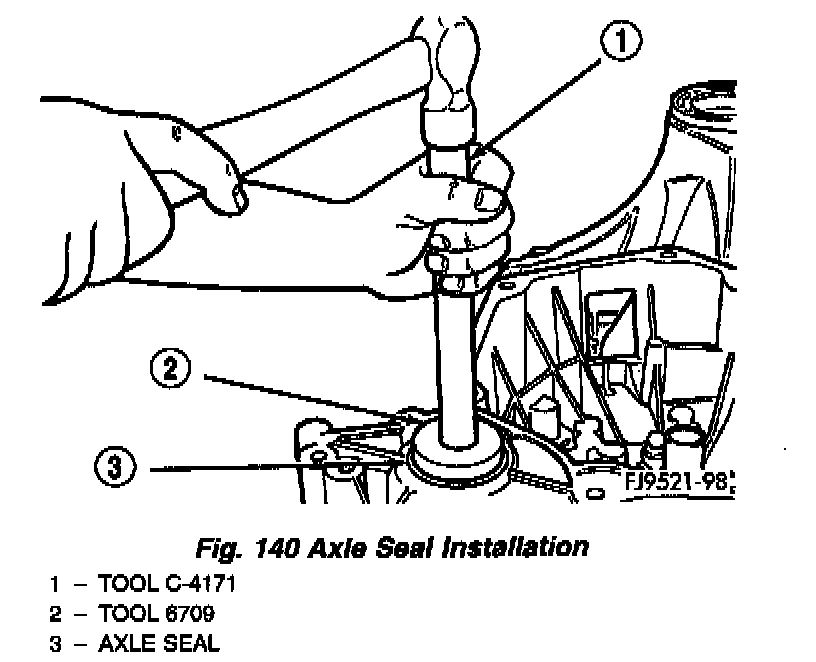 1

2

3

FJ9521-98

Fig. 140 Axle Seal Installation

1 – TOOL C-4171
2 – TOOL 6709
3 – AXLE SEAL