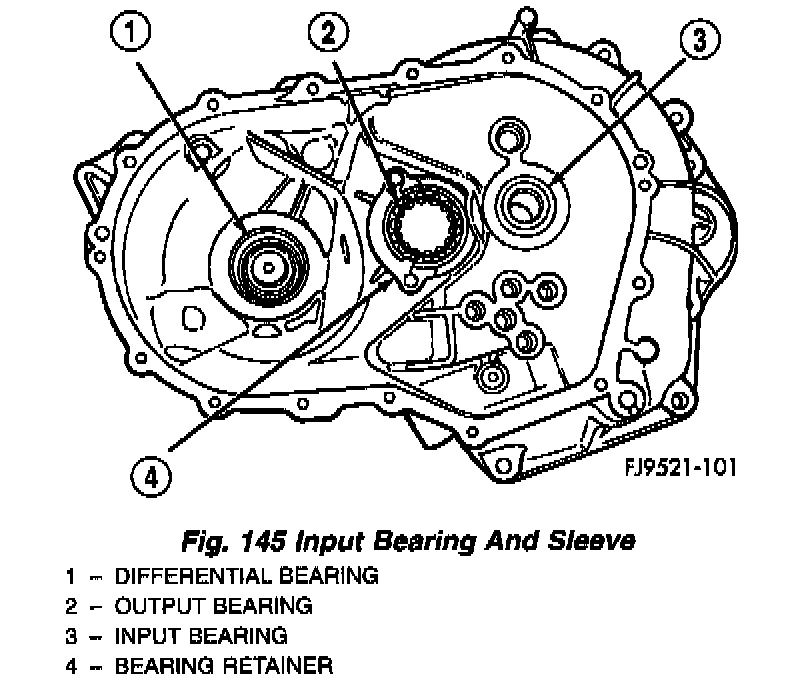 1
2
3
4
FJ9521-101

Fig. 145 Input Bearing And Sleeve

1 – DIFFERENTIAL BEARING
2 – OUTPUT BEARING
3 – INPUT BEARING
4 – BEARING RETAINER